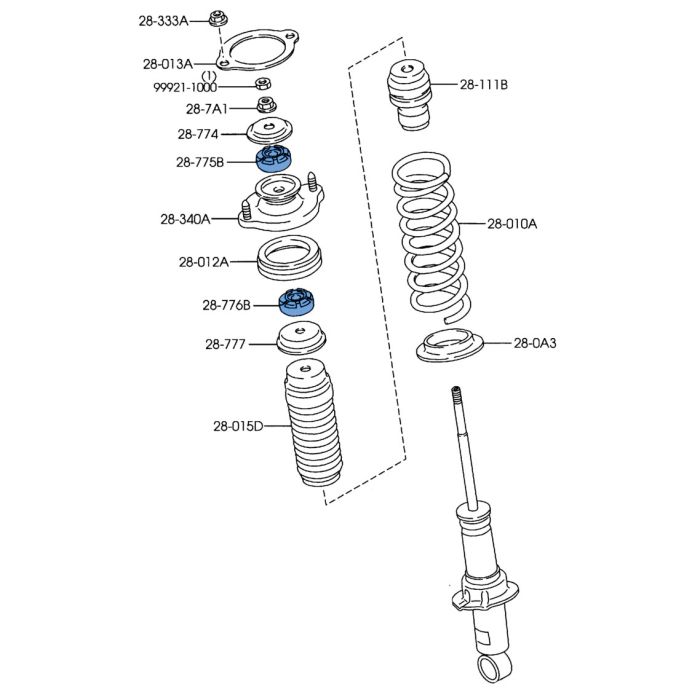 28-333A

28-013A

(1)
99921-1000

28-7A1

28-774

28-775B

28-340A

28-012A

28-776B

28-777

28-015D

28-111B

28-010A

28-0A3