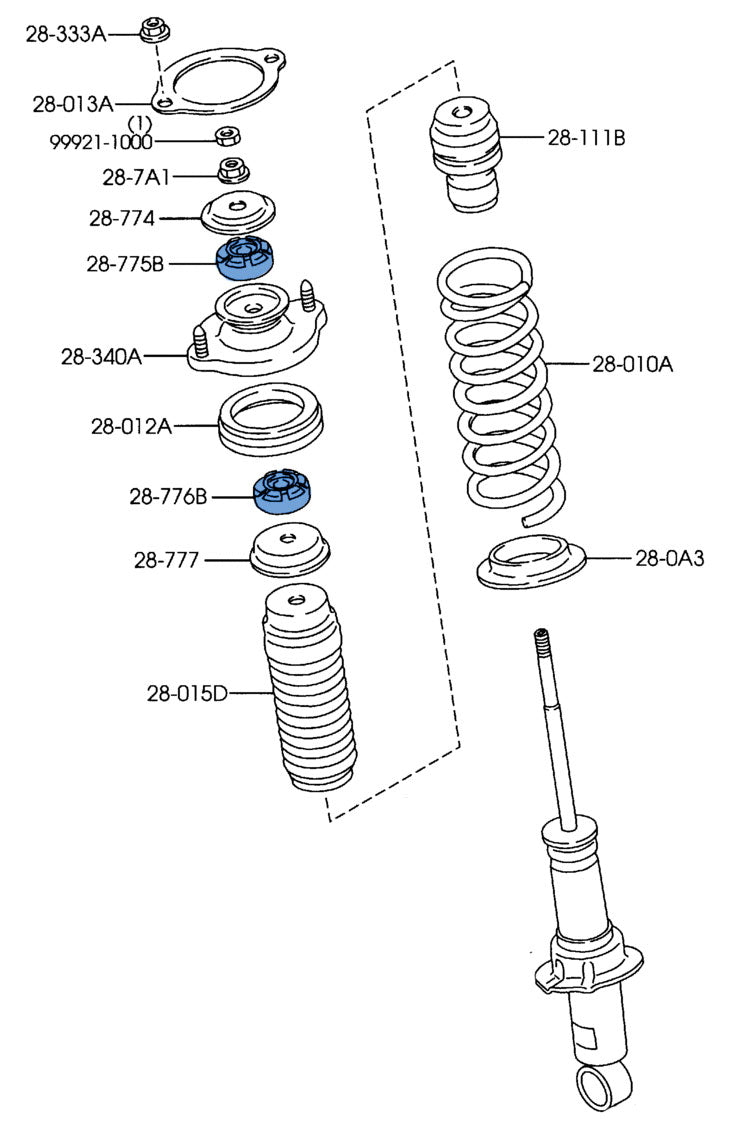 28-333A
28-013A
(1)
99921-1000
28-7A1
28-774
28-775B
28-340A
28-012A
28-776B
28-777
28-015D
28-111B
28-010A
28-0A3